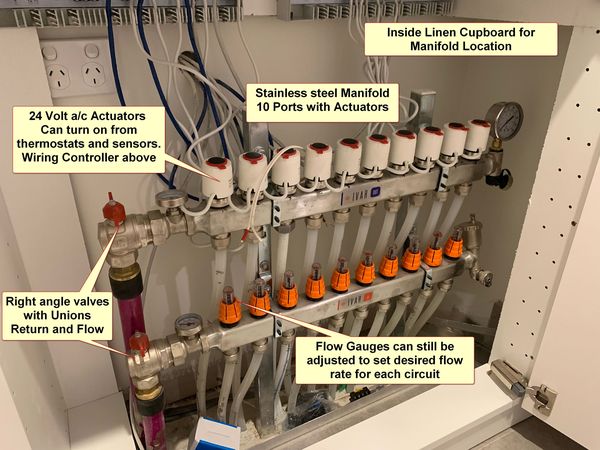 Inside Linen Cupboard for Manifold Location

Stainless steel Manifold 10 Ports with Actuators

24 Volt a/c Actuators Can turn on from thermostats and sensors. Wiring Controller above

IVAR

IVAR

Right angle valves with Unions Return and Flow

Flow Gauges can still be adjusted to set desired flow rate for each circuit